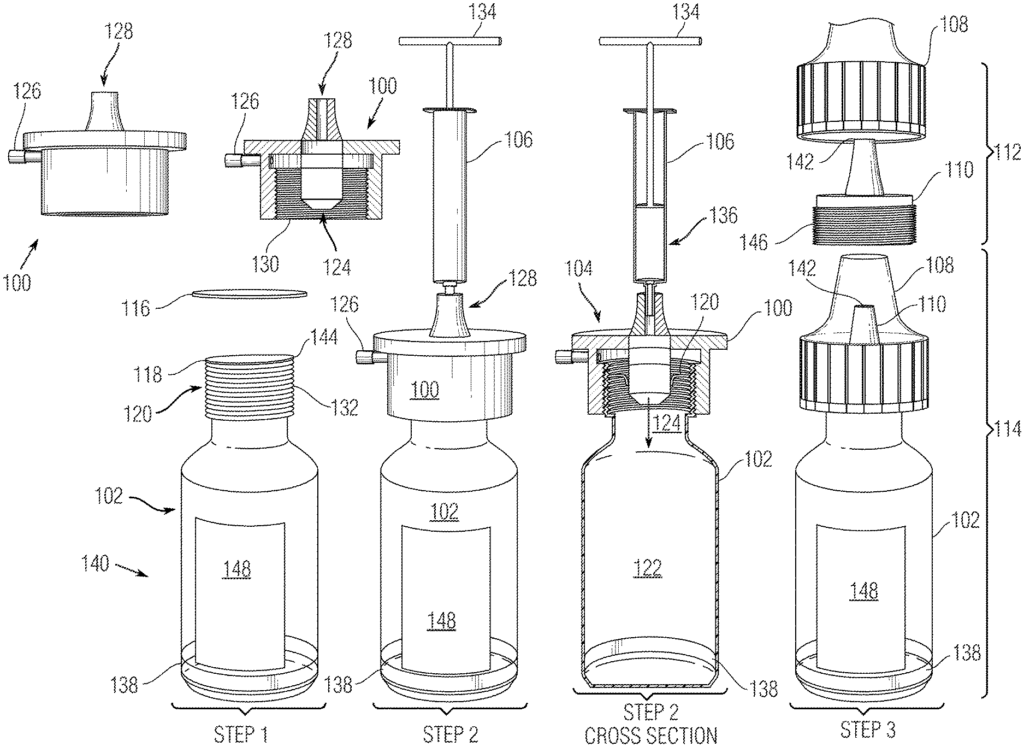 128
126
100
128
126
100
130
124
116
118
144
120
132
102
140
148
138
STEP 1
134
106
128
126
100
102
148
138
STEP 2
134
106
136
104
120
100
124
102
122
138
STEP 2
CROSS SECTION
108
142
110
146
112
142
108
110
114
102
148
138
STEP 3