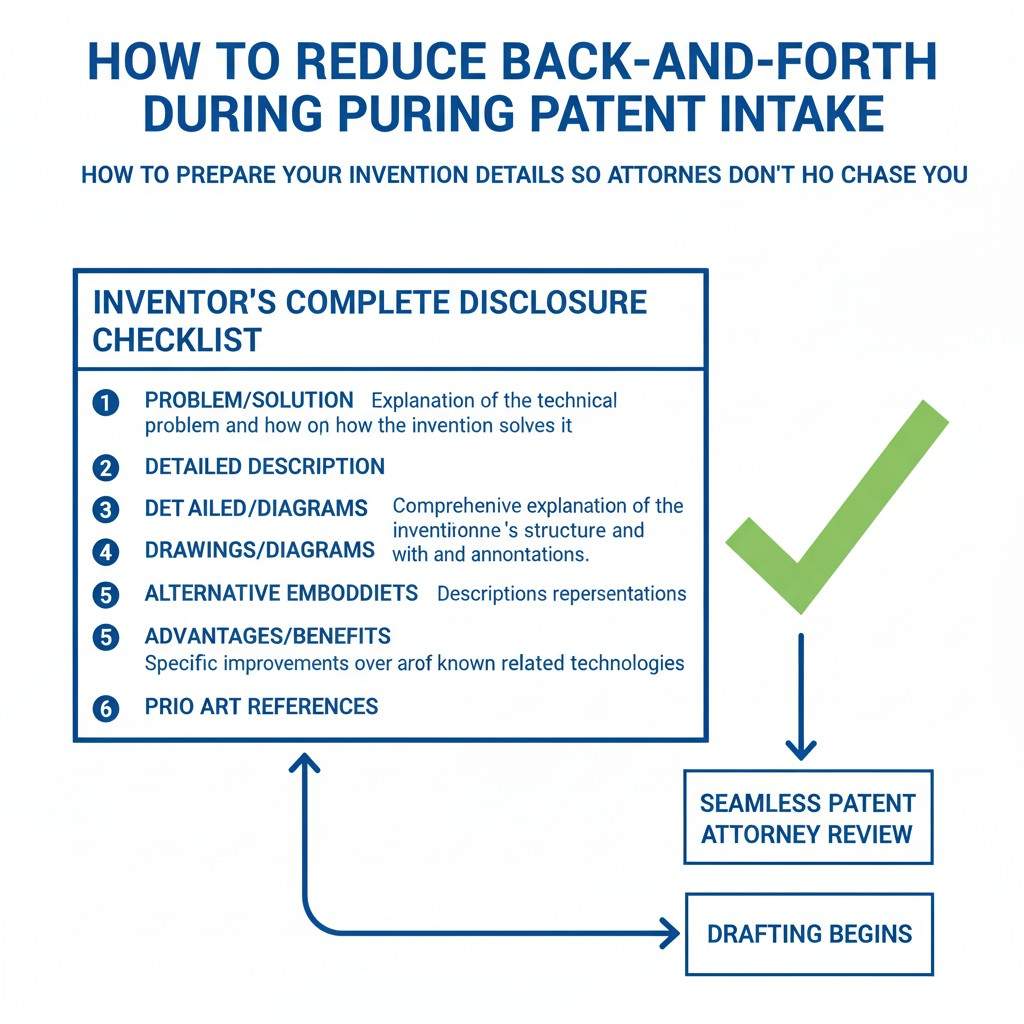 HOW TO REDUCE BACK-AND-FORTH DURING PURING PATENT INTAKE

HOW TO PREPARE YOUR INVENTION DETAILS SO ATTORNES DON'T HO CHASE YOU

INVENTOR'S COMPLETE DISCLOSURE CHECKLIST

1 PROBLEM/SOLUTION Explanation of the technical problem and how on how the invention solves it

2 DETAILED DESCRIPTION

3 DET AILED/DIAGRAMS Comprehenive explanation of the inventiionne's structure and with and annontations.

4 DRAWINGS/DIAGRAMS

5 ALTERNATIVE EMBODDIETS Descriptions repersentations

5 ADVANTAGES/BENEFITS Specific improvements over arof known related technologies

6 PRIO ART REFERENCES

SEAMLESS PATENT ATTORNEY REVIEW

DRAFTING BEGINS